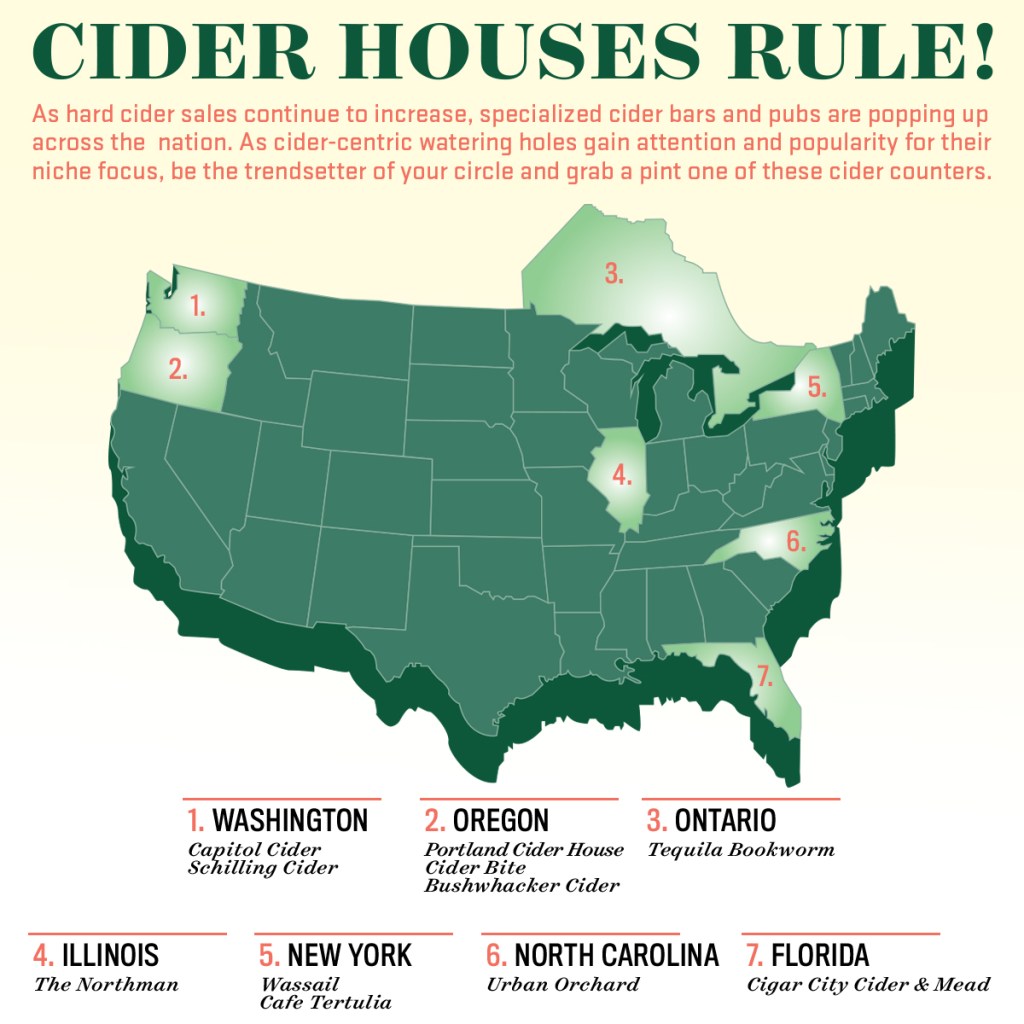 CIDER HOUSES RULE!

As hard cider sales continue to increase, specialized cider bars and pubs are popping up across the nation. As cider-centric watering holes gain attention and popularity for their niche focus, be the trendsetter of your circle and grab a pint one of these cider counters.

1.
2.
3.
4.
5.
6.
7.

1. WASHINGTON
Capitol Cider
Schilling Cider

2. OREGON
Portland Cider House
Cider Bite
Bushwhacker Cider

3. ONTARIO
Tequila Bookworm

4. ILLINOIS
The Northman

5. NEW YORK
Wassail
Cafe Tertulia

6. NORTH CAROLINA
Urban Orchard

7. FLORIDA
Cigar City Cider & Mead